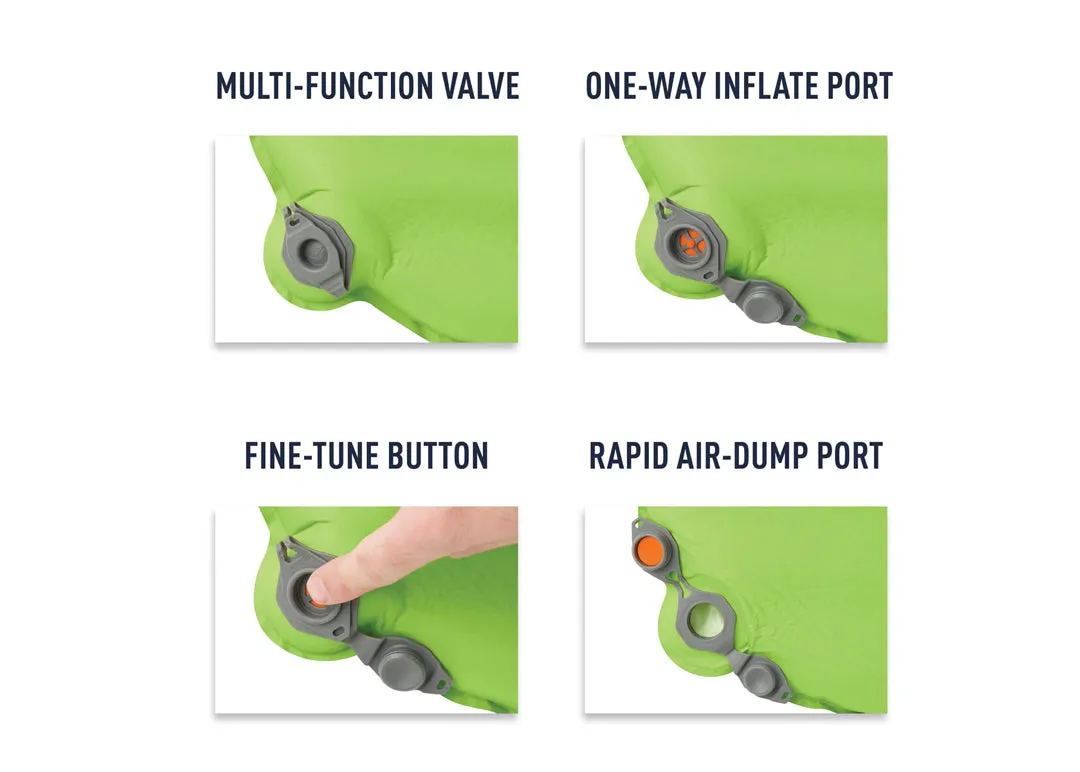 MULTI-FUNCTION VALVE

ONE-WAY INFLATE PORT

FINE-TUNE BUTTON

RAPID AIR-DUMP PORT